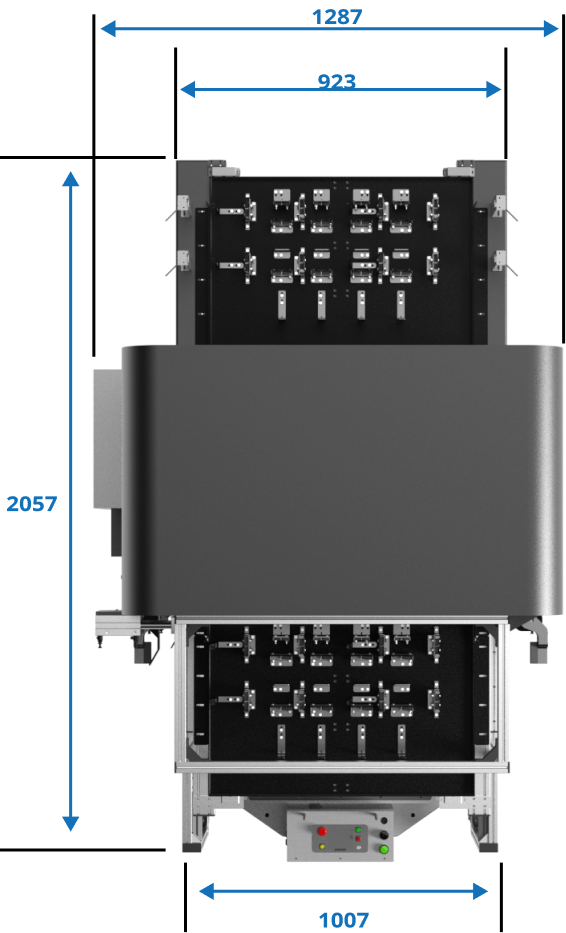 1287

923

2057

1007