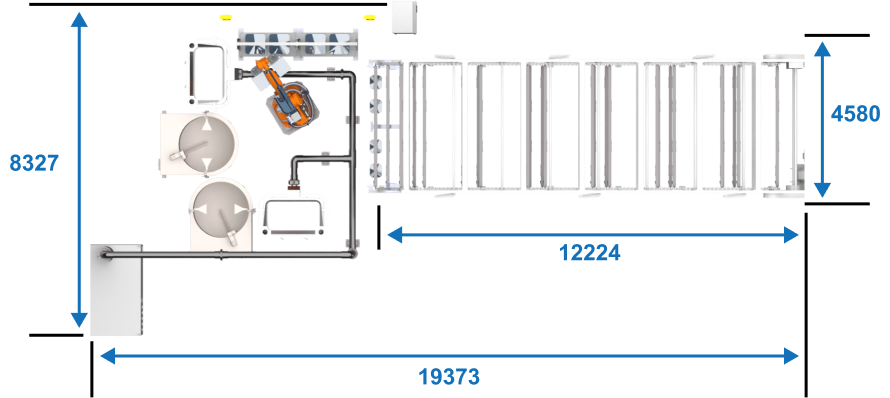 8327

4580

12224

19373